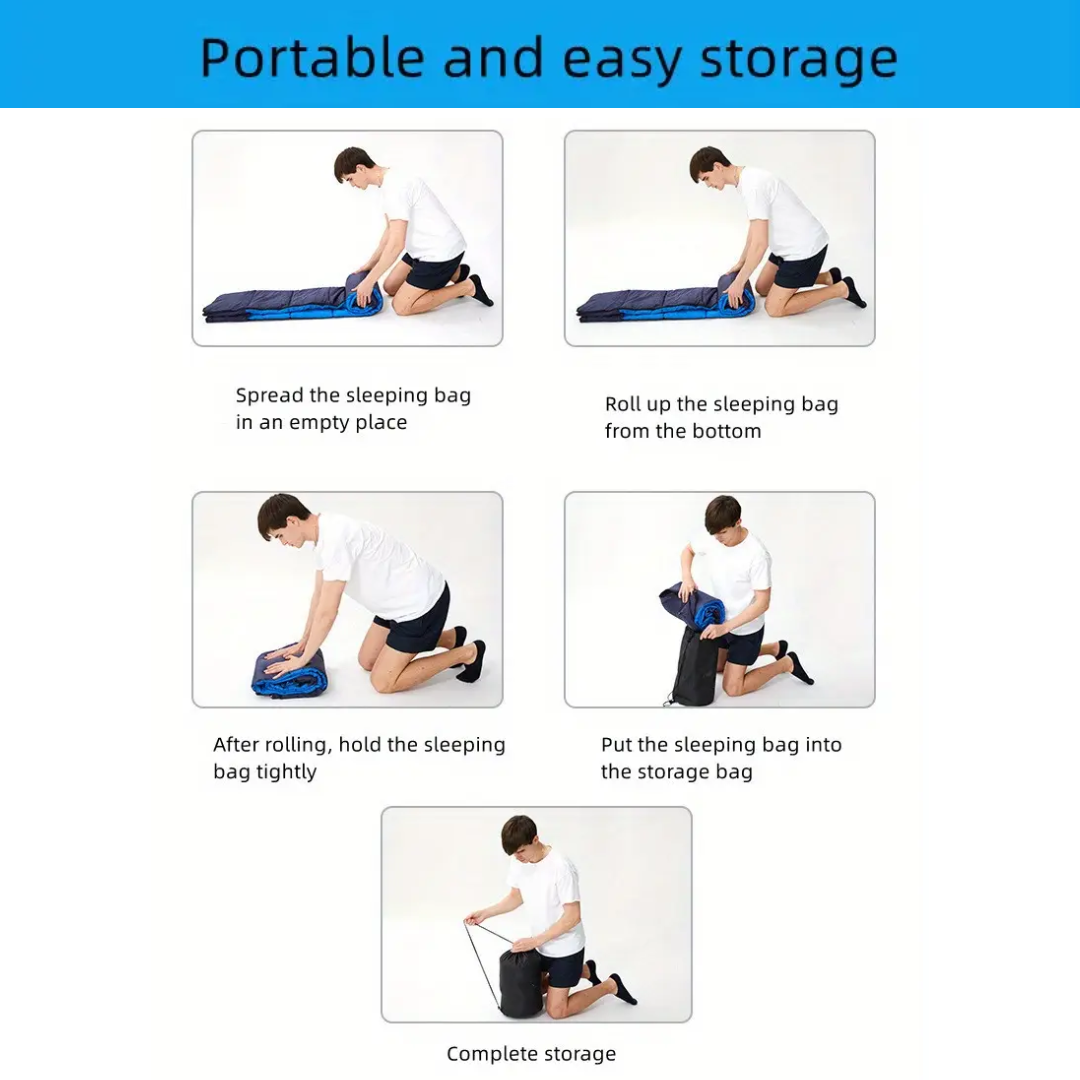 Portable and easy storage

Spread the sleeping bag in an empty place

Roll up the sleeping bag from the bottom

After rolling, hold the sleeping bag tightly

Put the sleeping bag into the storage bag

Complete storage